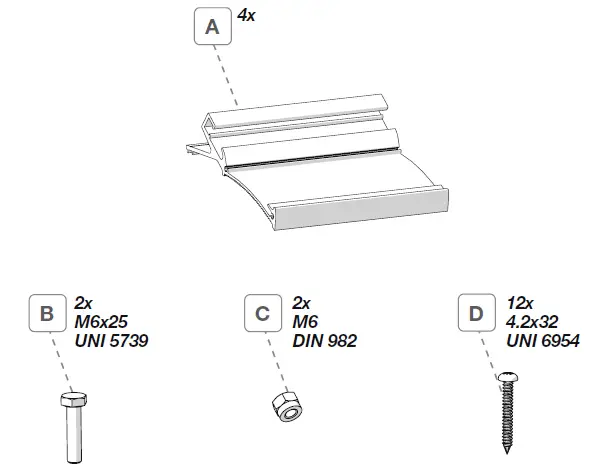 A 4x

B 2x
M6x25
UNI 5739

C 2x
M6
DIN 982

D 12x
4.2x32
UNI 6954