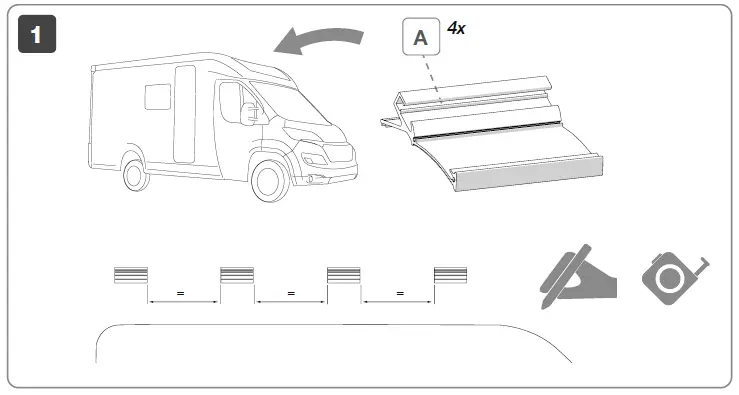 1

A 4x

=

=

=