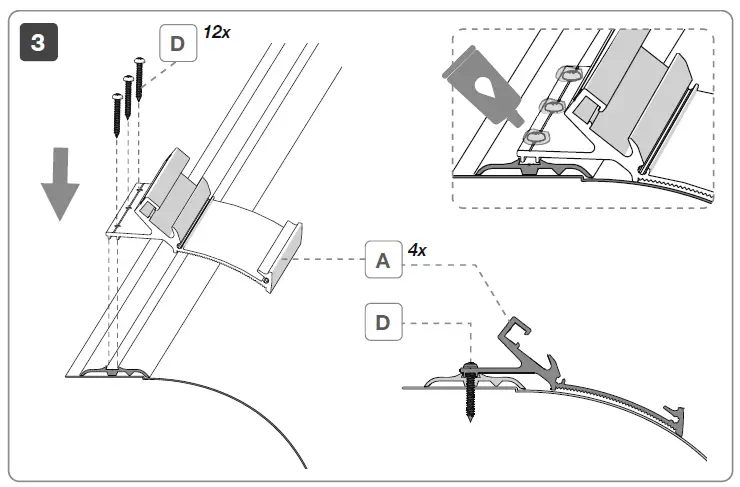 3

D 12x

A 4x

D