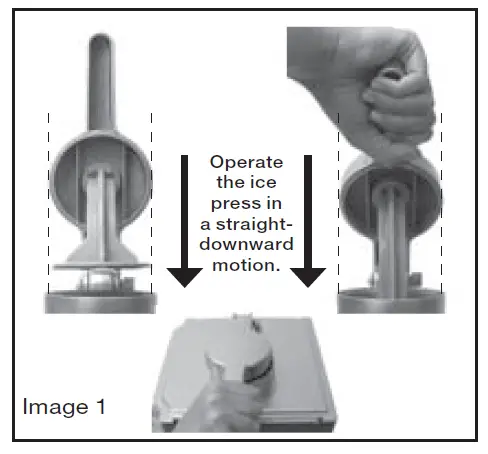 Operate the ice press in a straight-downward motion.

Image 1