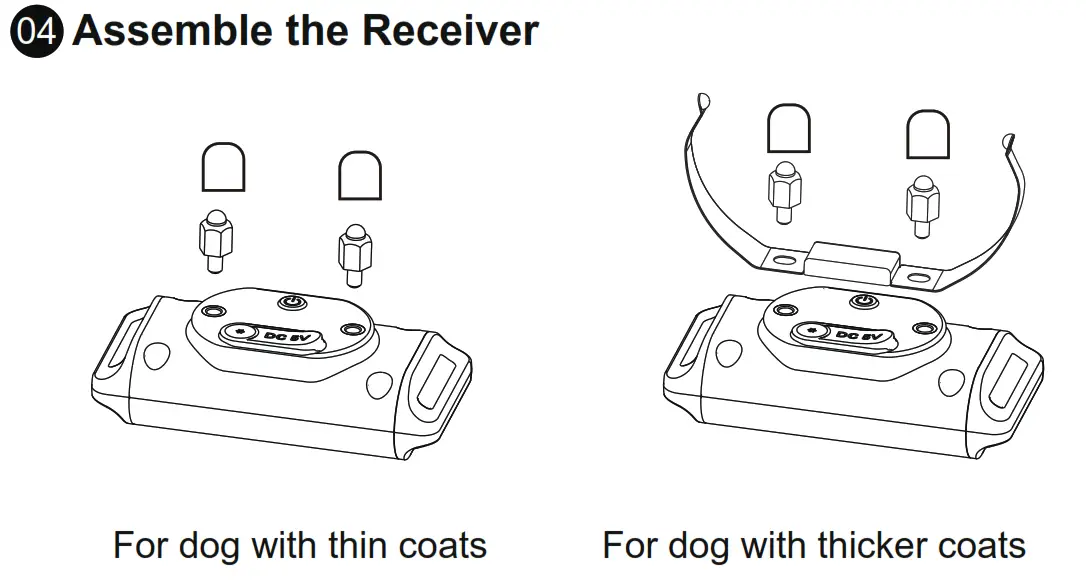 04 Assemble the Receiver

DC 5V

DC 5V

For dog with thin coats

For dog with thicker coats