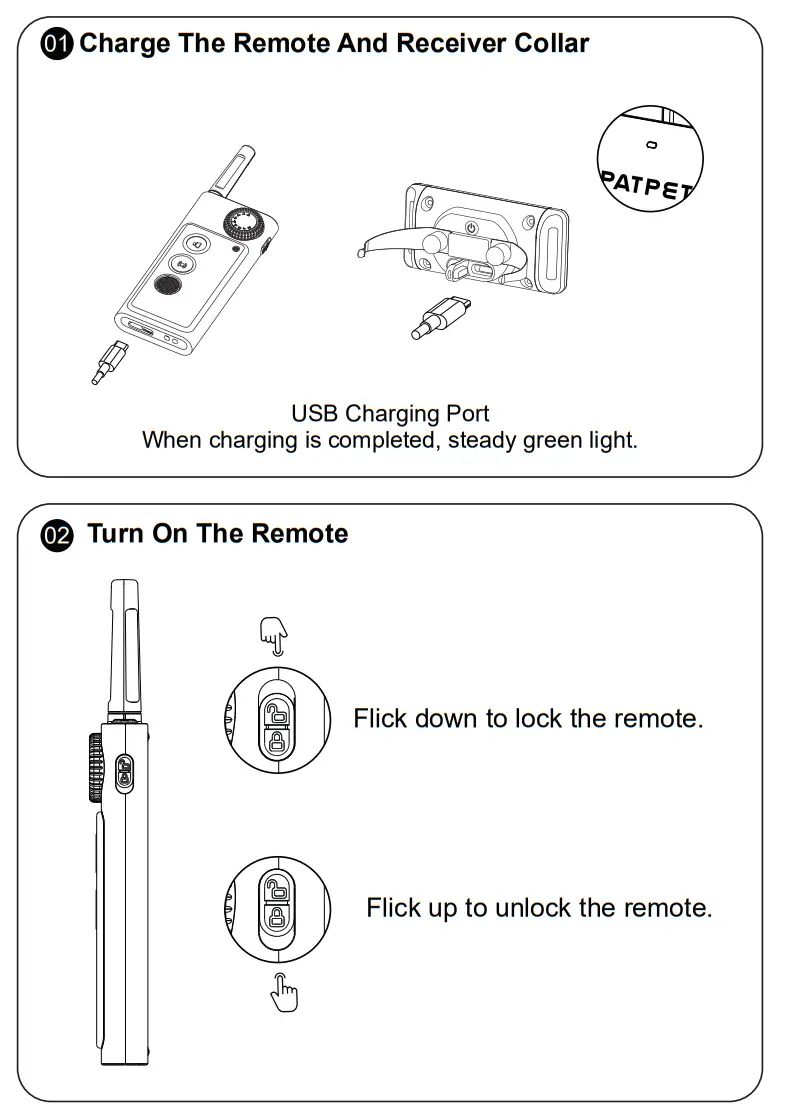 01 Charge The Remote And Receiver Collar

PATPET

USB Charging Port
When charging is completed, steady green light.

02 Turn On The Remote

Flick down to lock the remote.

Flick up to unlock the remote.