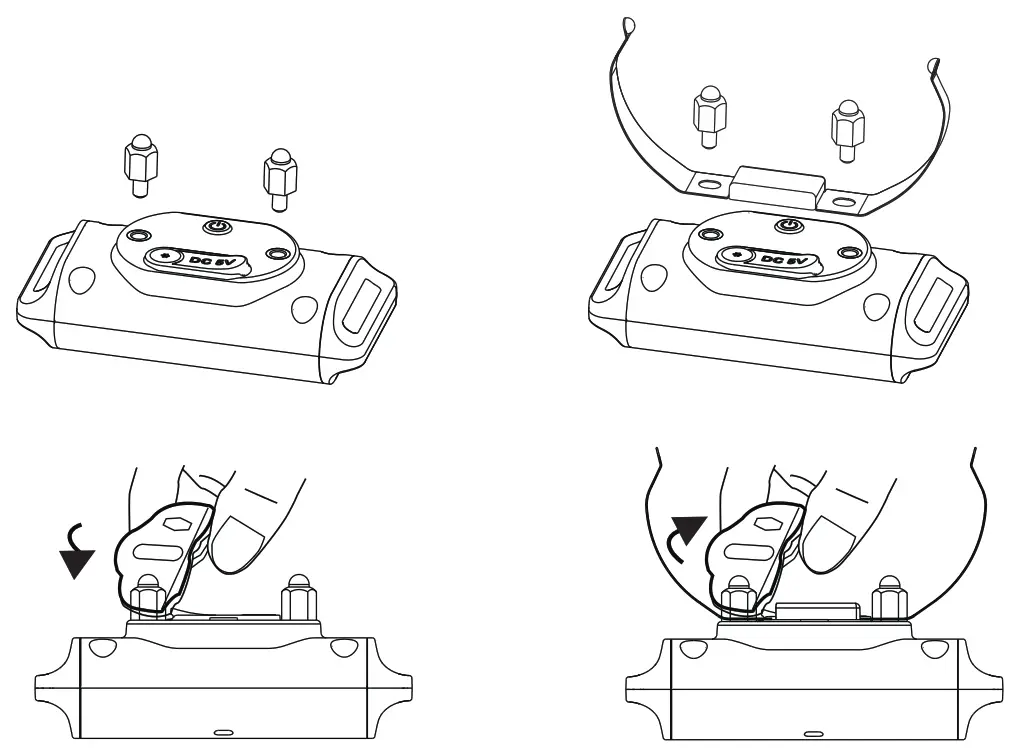 DC 5V

DC 5V