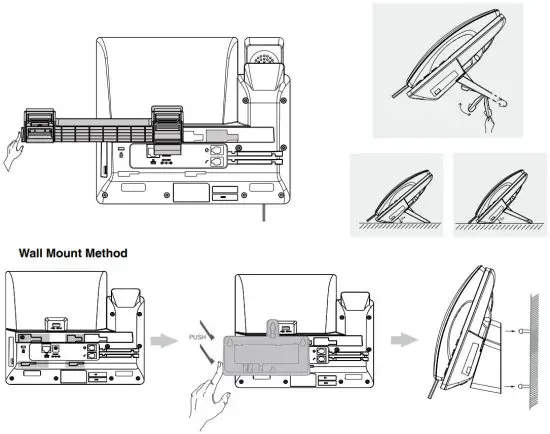 Wall Mount Method

PUSH