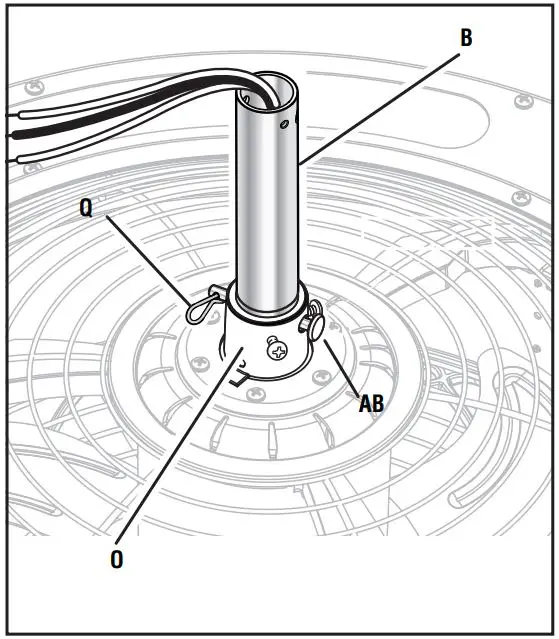 B

Q

AB

O