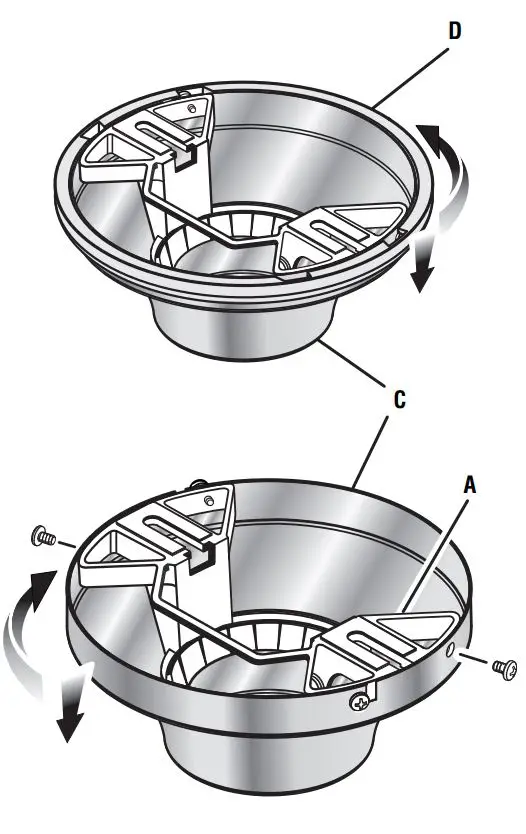 D
C
A