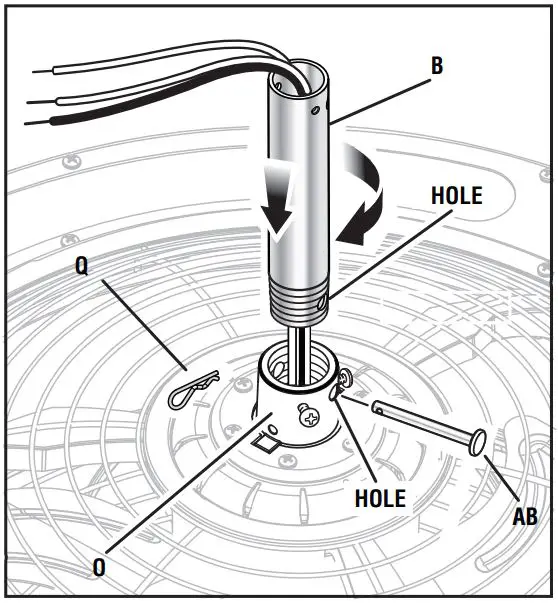 B

HOLE

Q

HOLE

AB

O