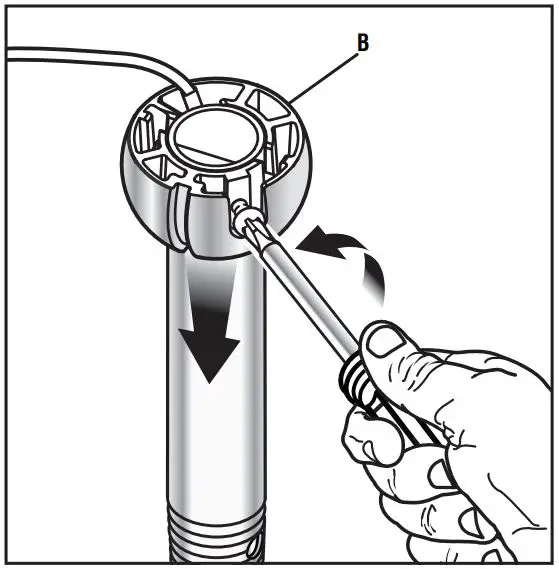 B