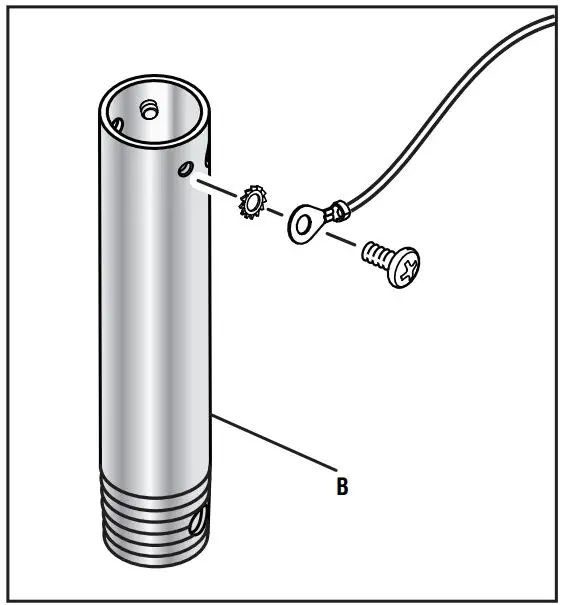 B