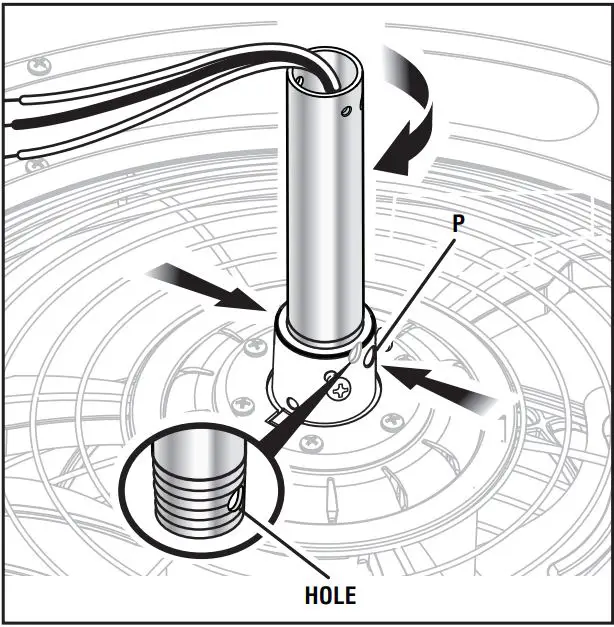 P

HOLE