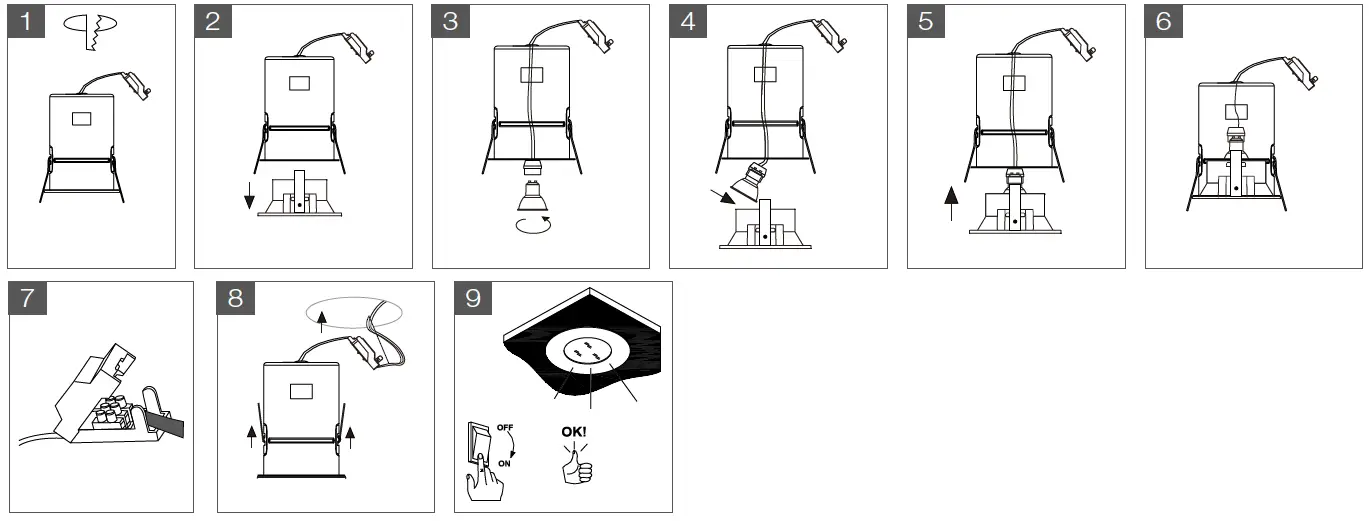 1

2

3

4

5

6

7

8

9

OFF
ON

OK!