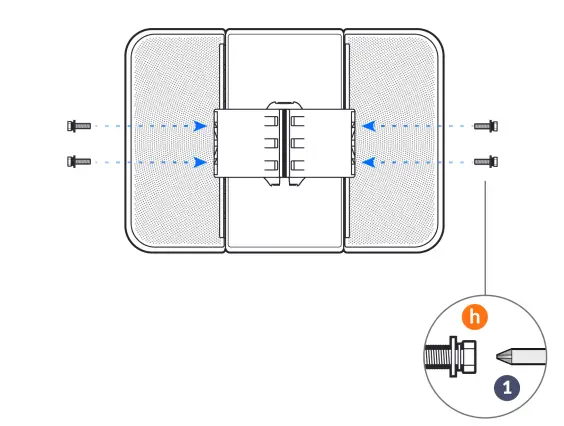 h

1