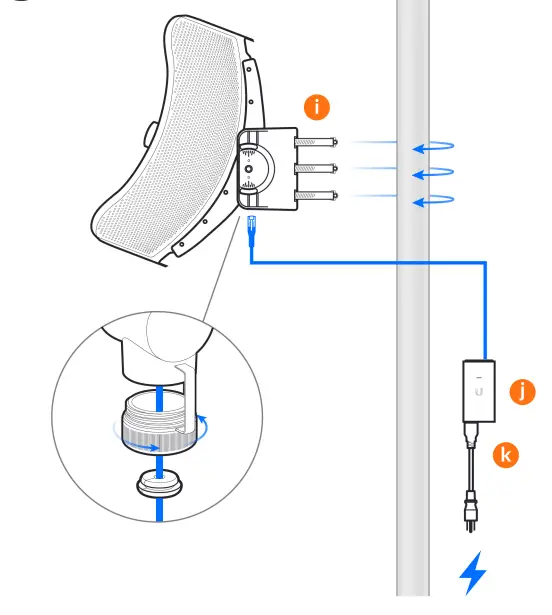 i

j

k