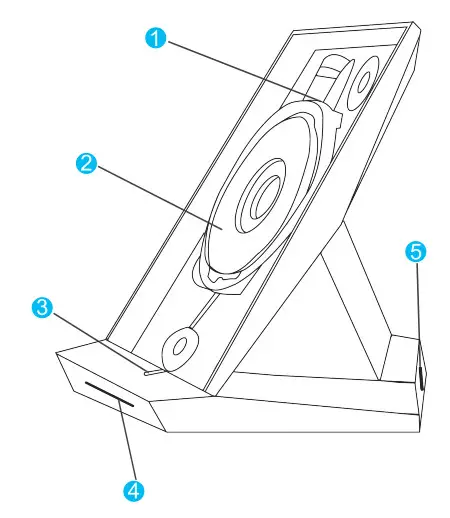 1
2
3
4
5