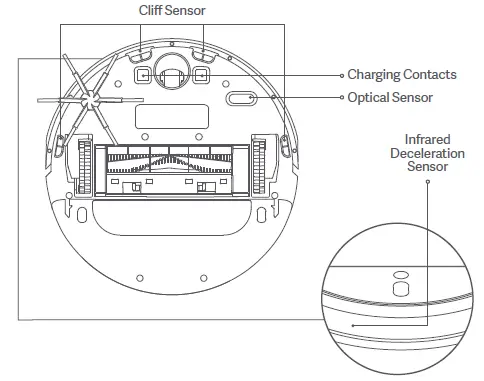 Cliff Sensor

Charging Contacts

Optical Sensor

Infrared Deceleration Sensor