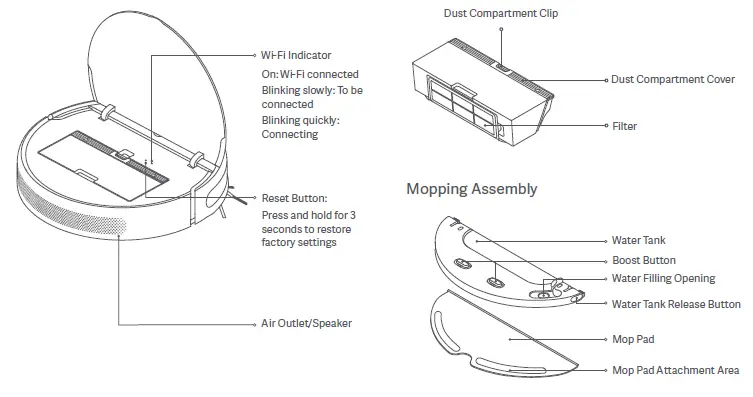 Wi-Fi Indicator

On: Wi-Fi connected
Blinking slowly: To be connected
Blinking quickly: Connecting

Reset Button:
Press and hold for 3 seconds to restore factory settings

Air Outlet/Speaker

Dust Compartment Clip

Dust Compartment Cover

Filter

Mopping Assembly

Water Tank

Boost Button

Water Filling Opening

Water Tank Release Button

Mop Pad

Mop Pad Attachment Area