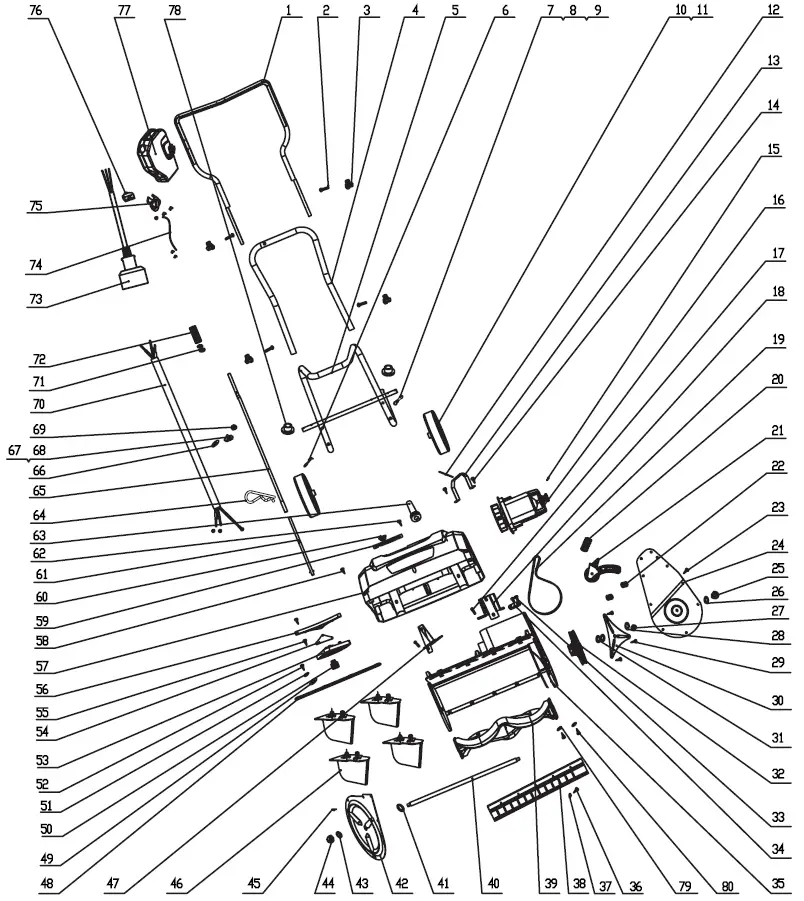 76 77 78 1 2 3 4 5 6 7 8 9 10 11 12
13
14
15
16
17
18
19
20
21
22
23
24
25
26
27
28
29
30
31
32
33
34
35
75
74
73
72
71
70
69
67 68
66
65
64
63
62
61
60
59
58
57
56
55
54
53
52
51
50
49
48 47 46 45 44 43 42 41 40 39 38 37 36 79 80