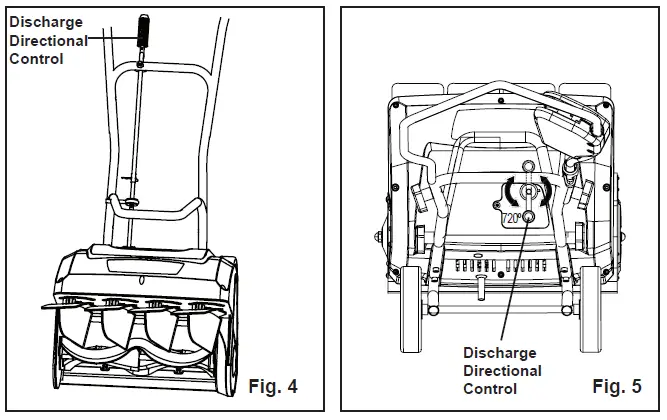 Discharge Directional Control

Fig. 4

720°

Discharge Directional Control

Fig. 5