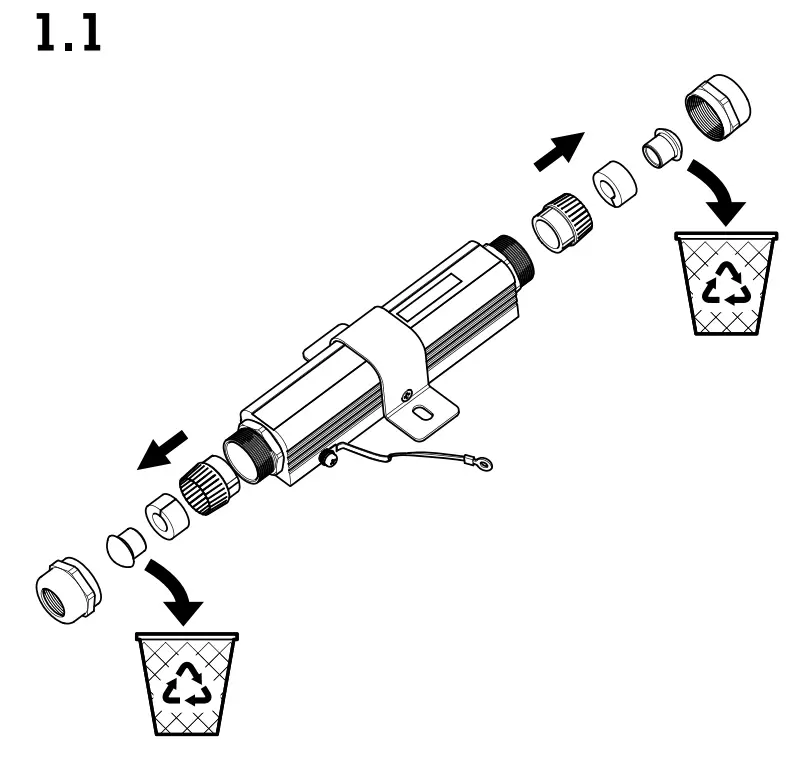 1.1