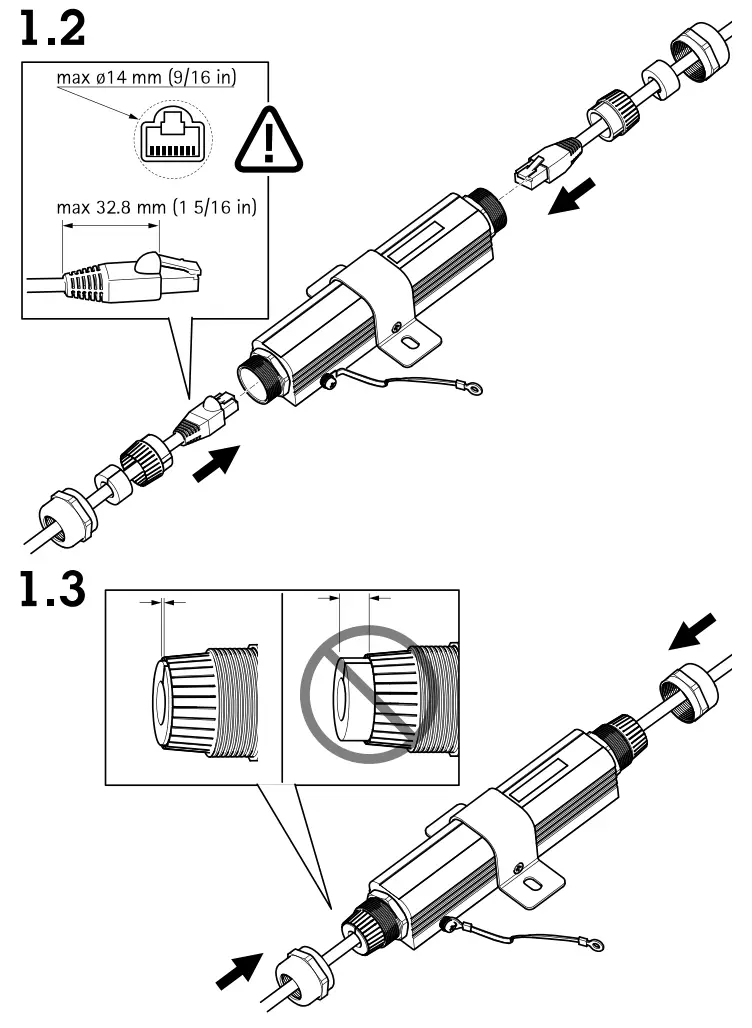 1.2

max ø14 mm (9/16 in)

max 32.8 mm (1 5/16 in)

1.3