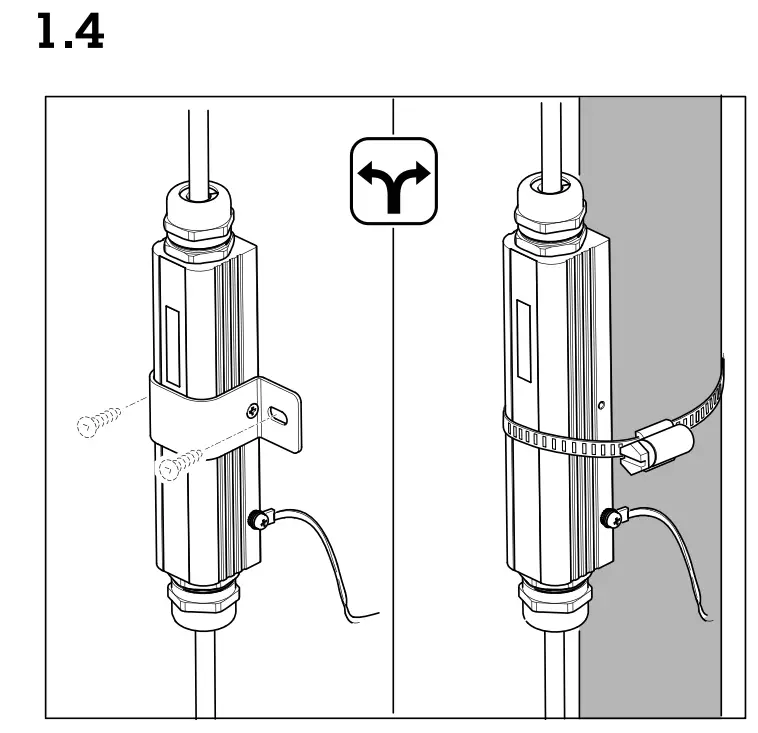 1.4