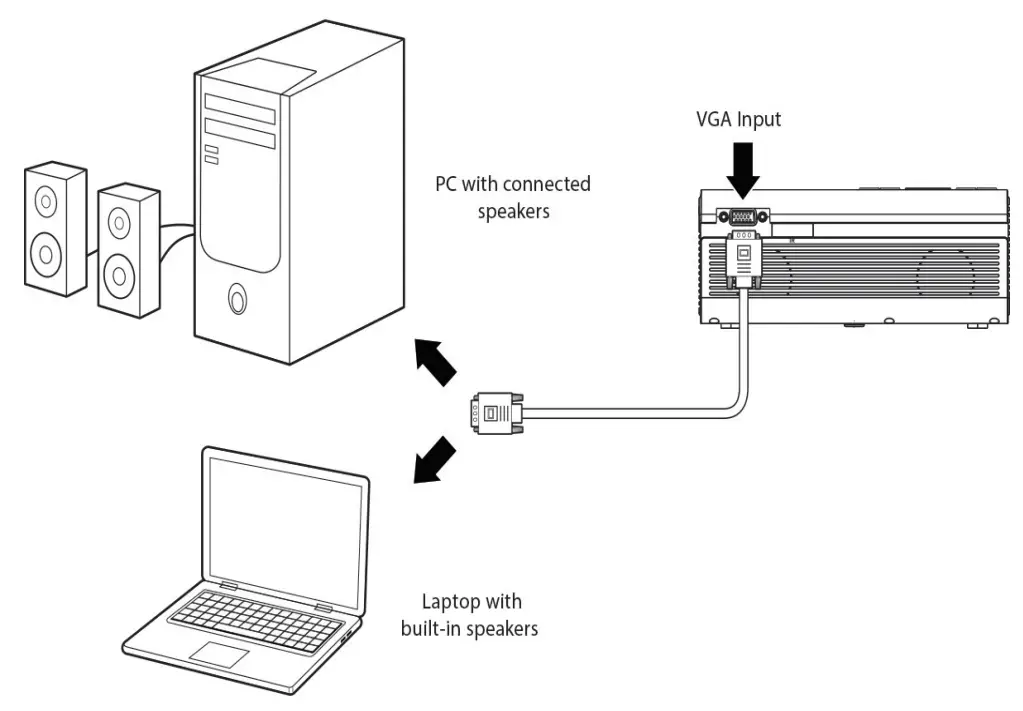 VGA Input

PC with connected speakers

Laptop with built-in speakers