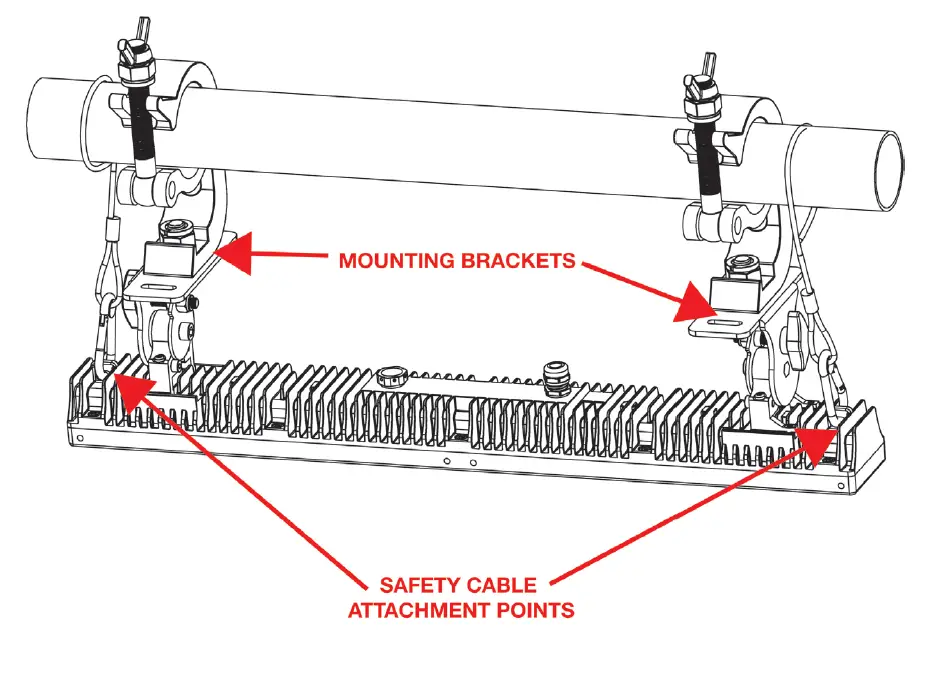 MOUNTING BRACKETS

SAFETY CABLE ATTACHMENT POINTS