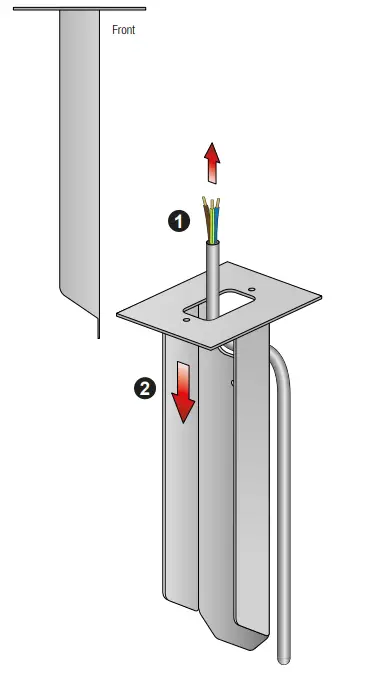 Front

1

2