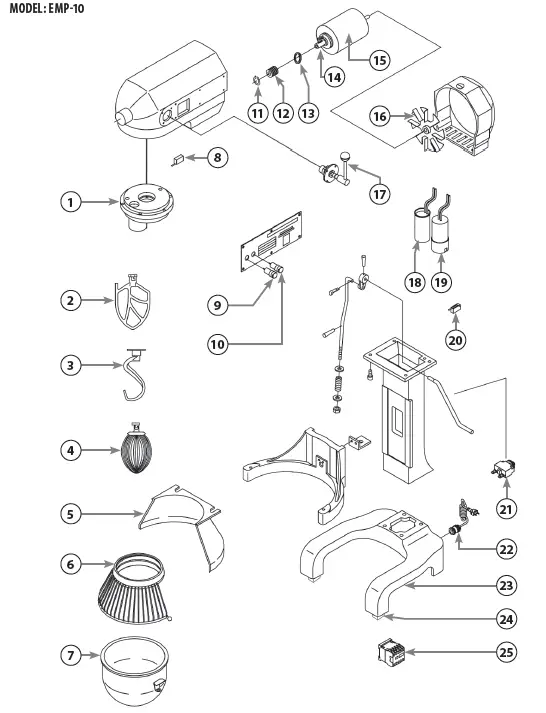 MODEL: EMP-10

1
2
3
4
5
6
7
8
9
10
11
12
13
14
15
16
17
18
19
20
21
22
23
24
25