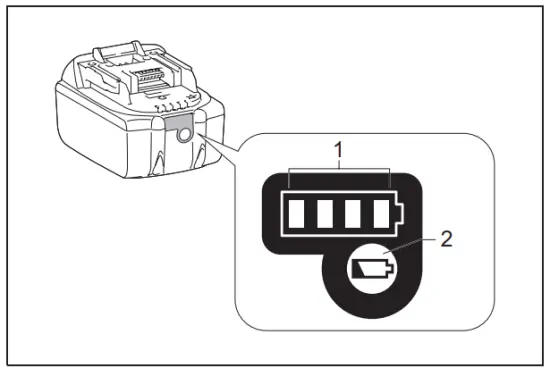 1
2