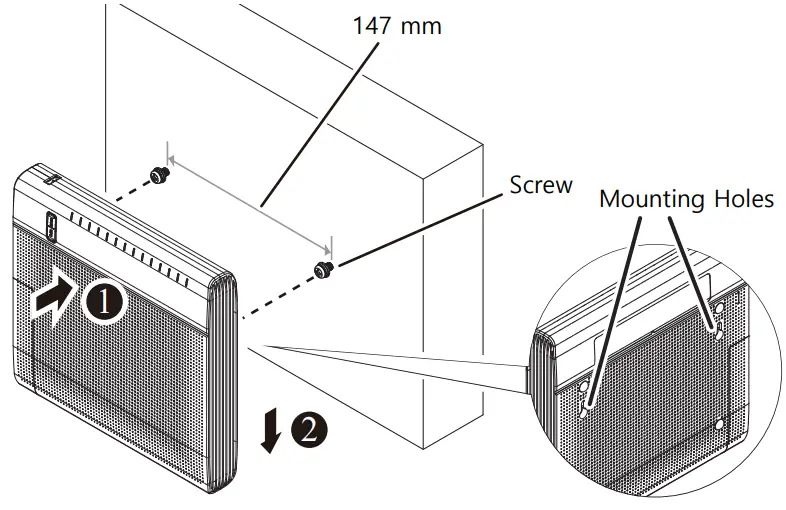 147 mm

Screw

Mounting Holes

1

2