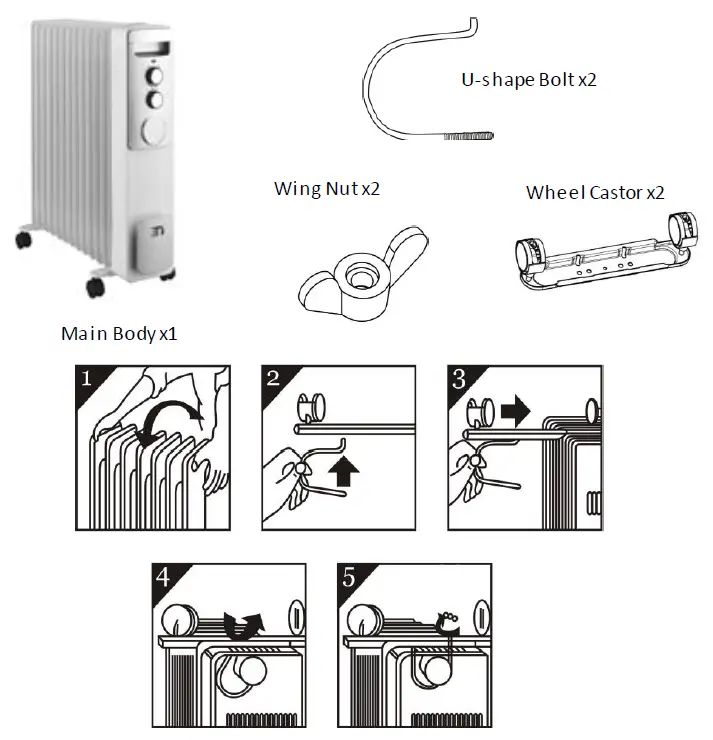 U-shape Bolt x2

Wing Nut x2

Wheel Castor x2

Main Body x1

1

2

3

4

5