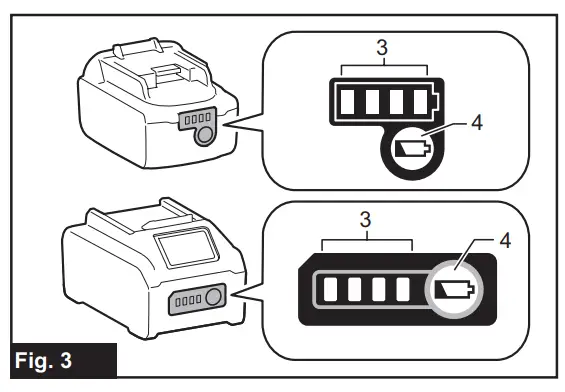 3
4
3
4
Fig. 3