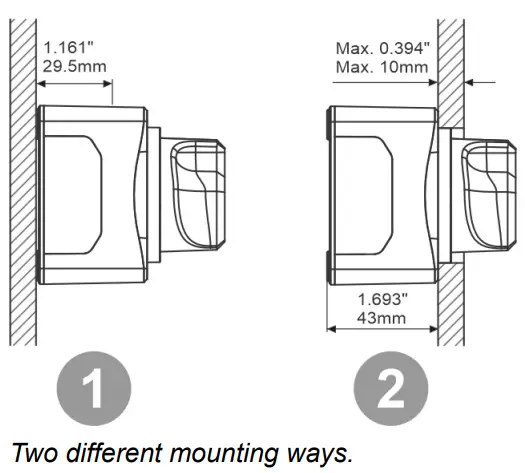 1.161"
29.5mm

Max. 0.394"
Max. 10mm

1.693"
43mm

1

2

Two different mounting ways.