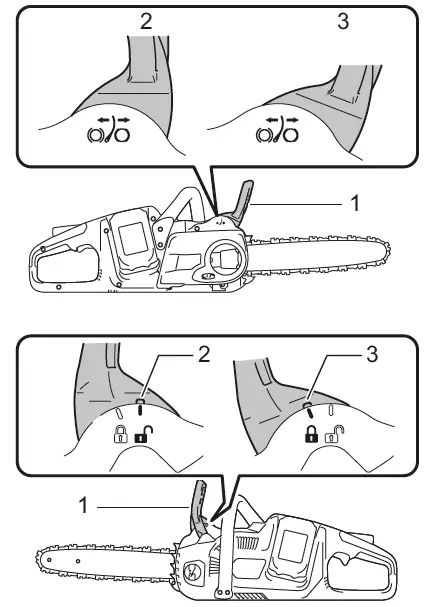 2
3
1
2
3
1