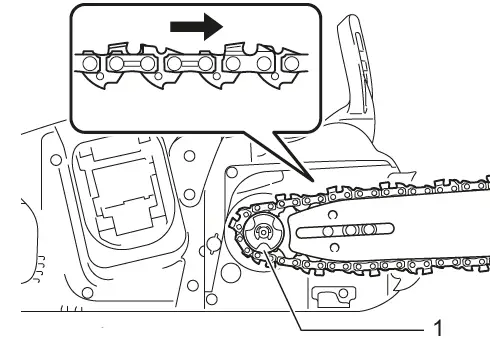 1