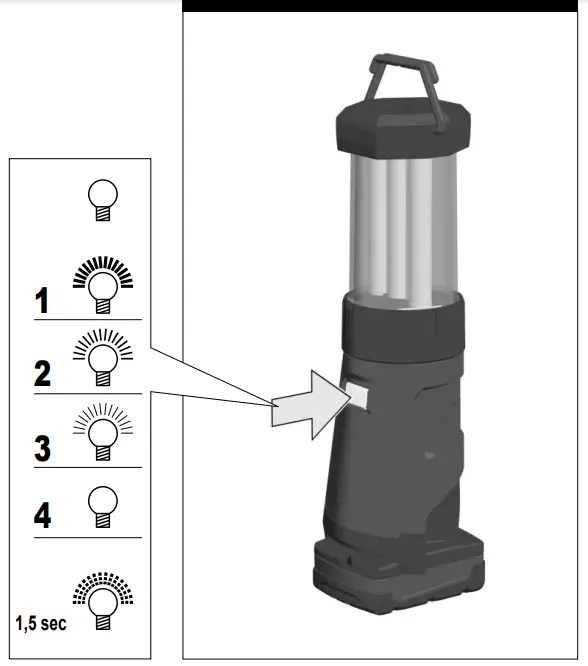 1
2
3
4
1,5 sec