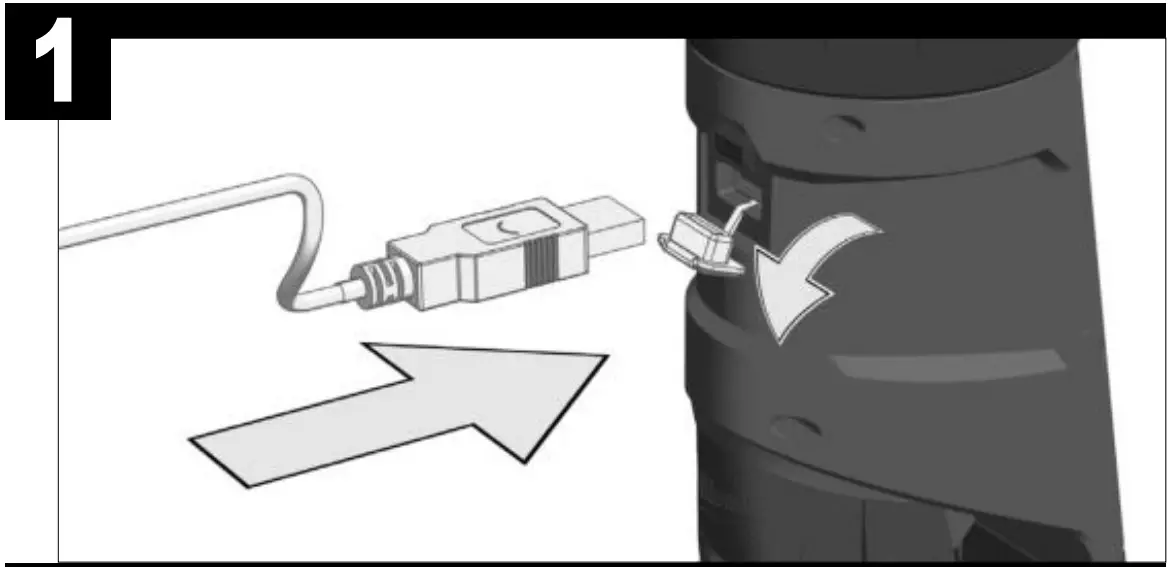 1