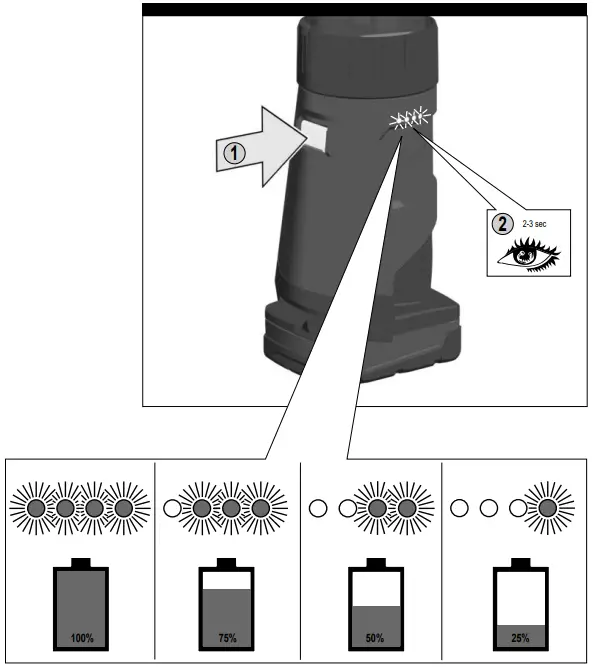 1

2 2-3 sec

100%

75%

50%

25%