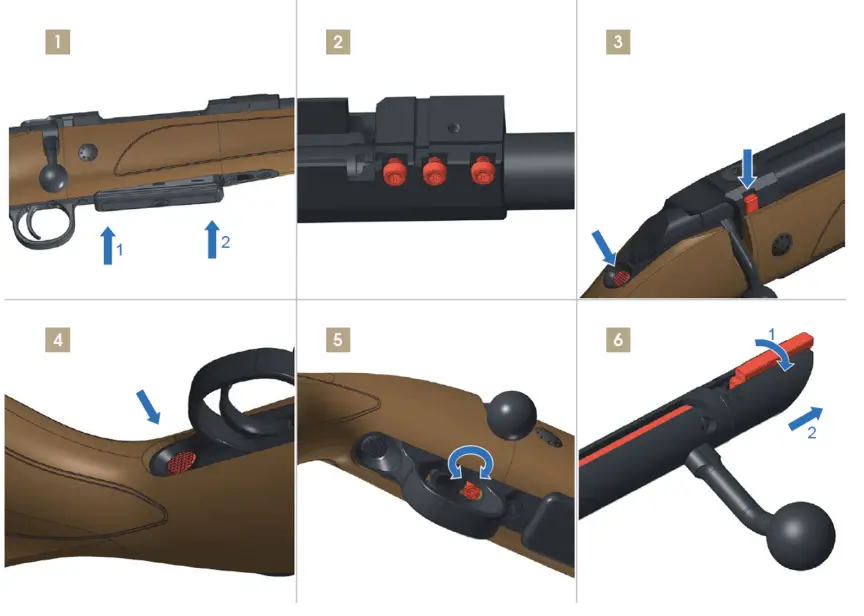 1

1 2

2

3

4

5

6

1

2