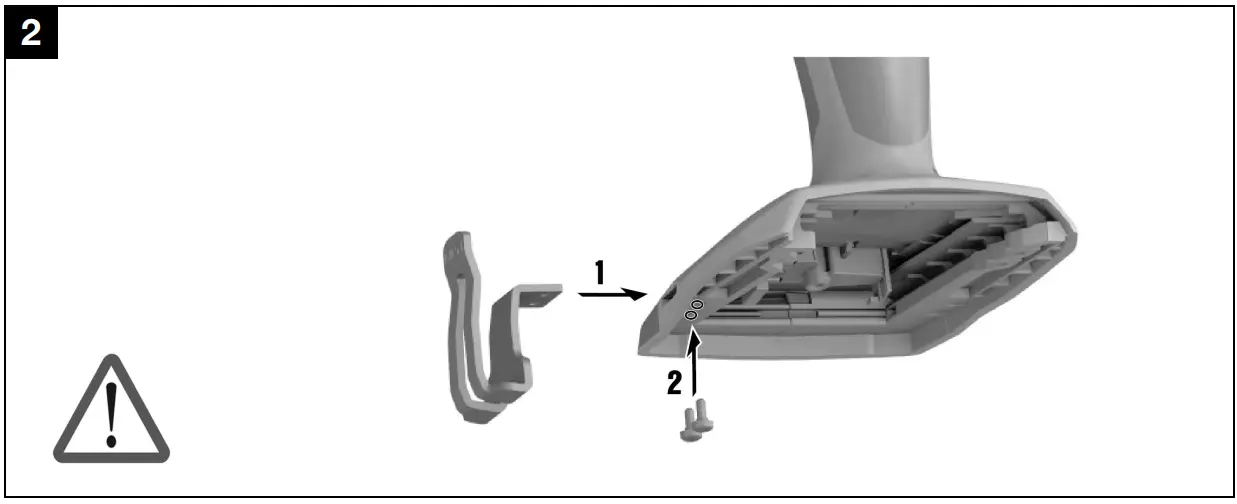 2

1

2