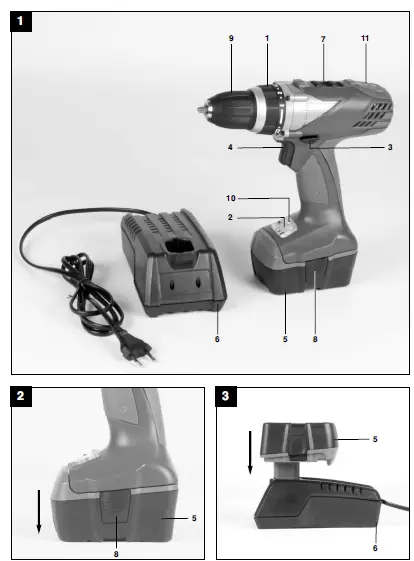 1

9 1 7 11

4 3

10

2

6 5 8

2

5

8

3

5

6