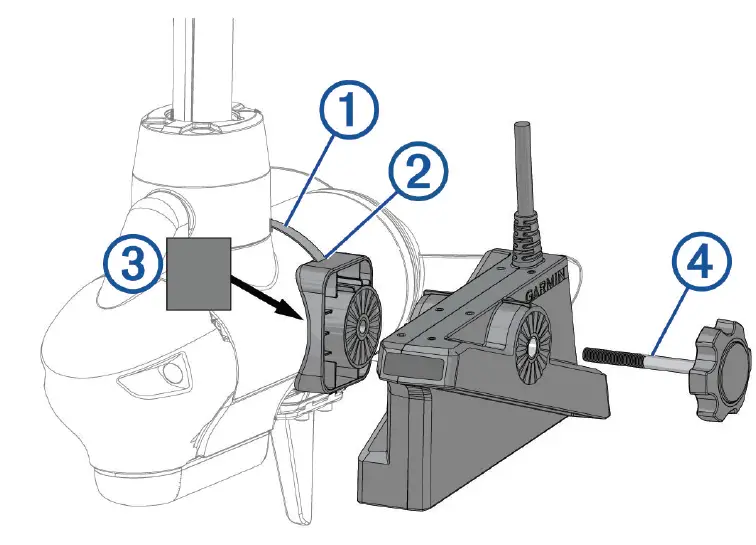 1
2
3
4
GARMIN