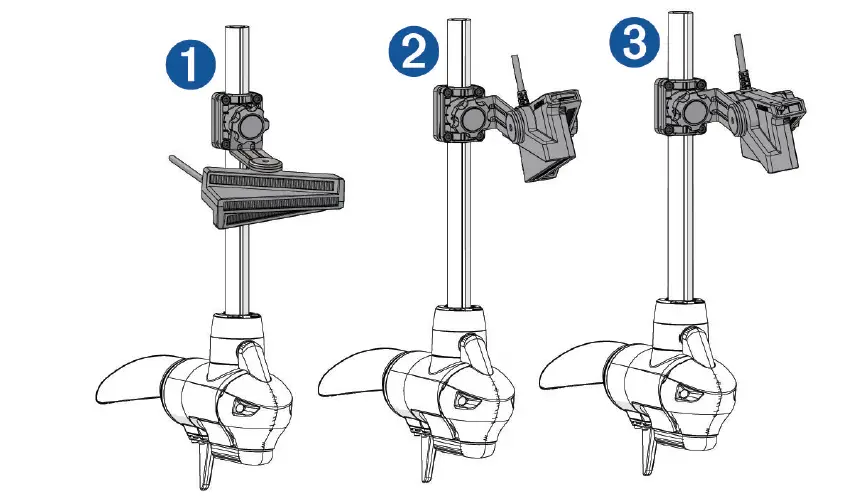 1

2

3