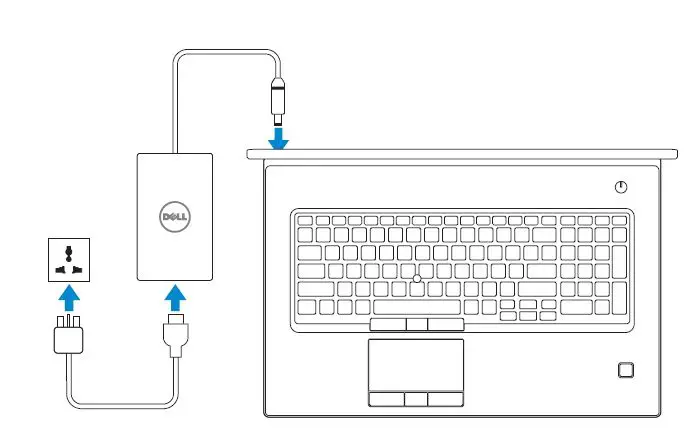 DELL