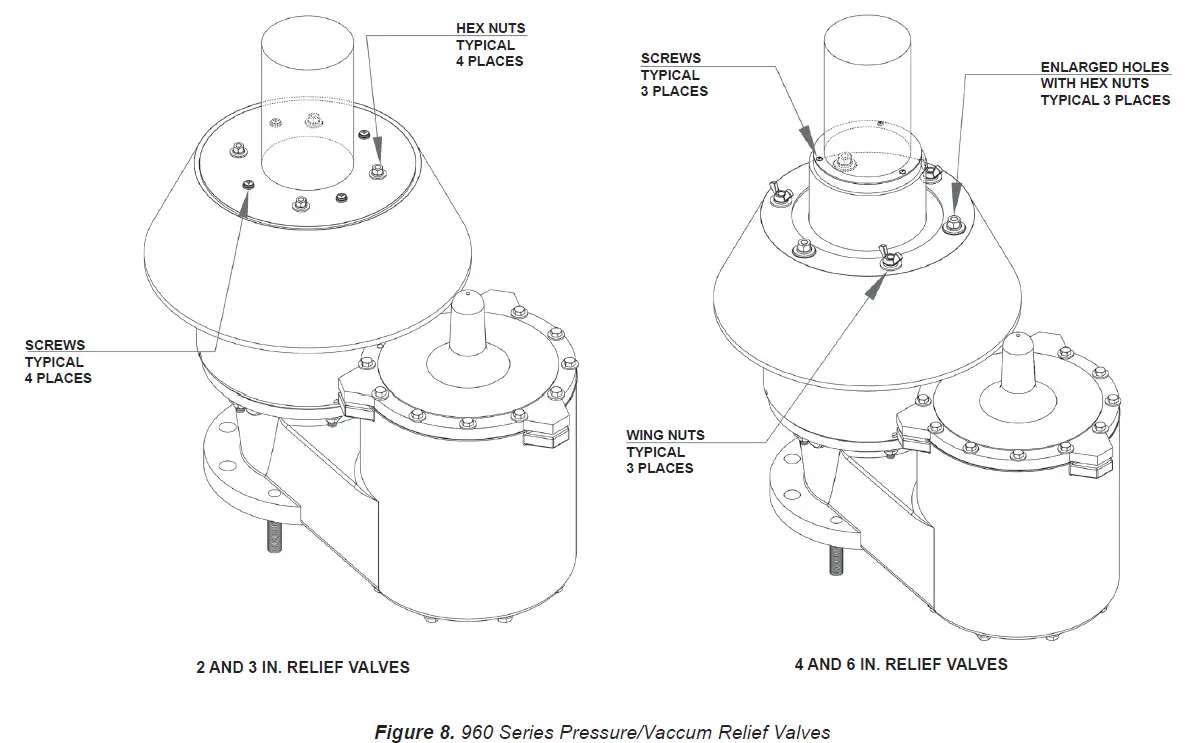 HEX NUTS
TYPICAL
4 PLACES

SCREWS
TYPICAL
4 PLACES

2 AND 3 IN. RELIEF VALVES

SCREWS
TYPICAL
3 PLACES

ENLARGED HOLES
WITH HEX NUTS
TYPICAL 3 PLACES

WING NUTS
TYPICAL
3 PLACES

4 AND 6 IN. RELIEF VALVES

Figure 8. 960 Series Pressure/Vaccum Relief Valves