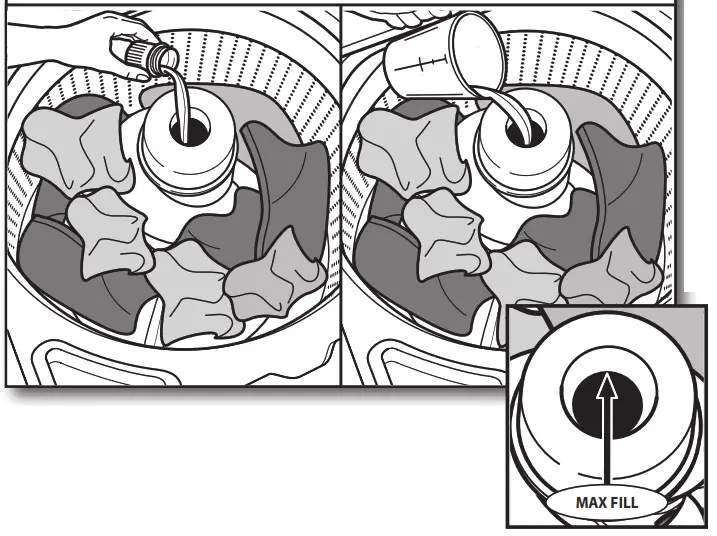 MAX FILL