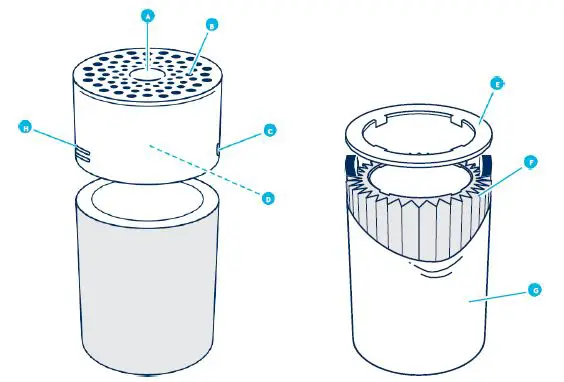 A
B
H
C
D
E
F
G