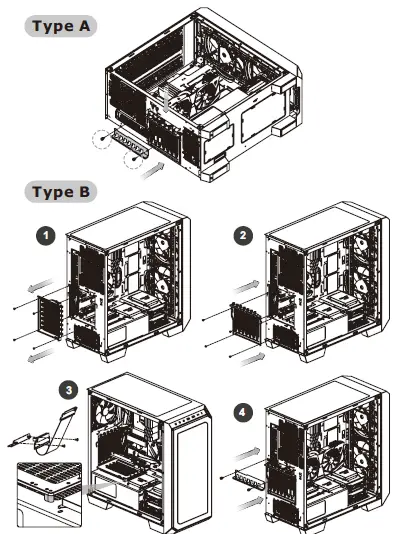 Type A

Type B

1

2

3

4