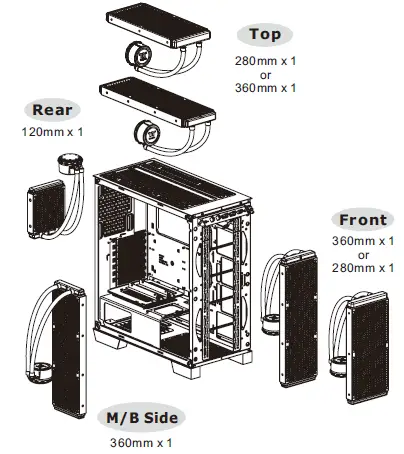 Top
280mm x 1
or
360mm x 1

Rear
120mm x 1

Front
360mm x 1
or
280mm x 1

M/B Side
360mm x 1